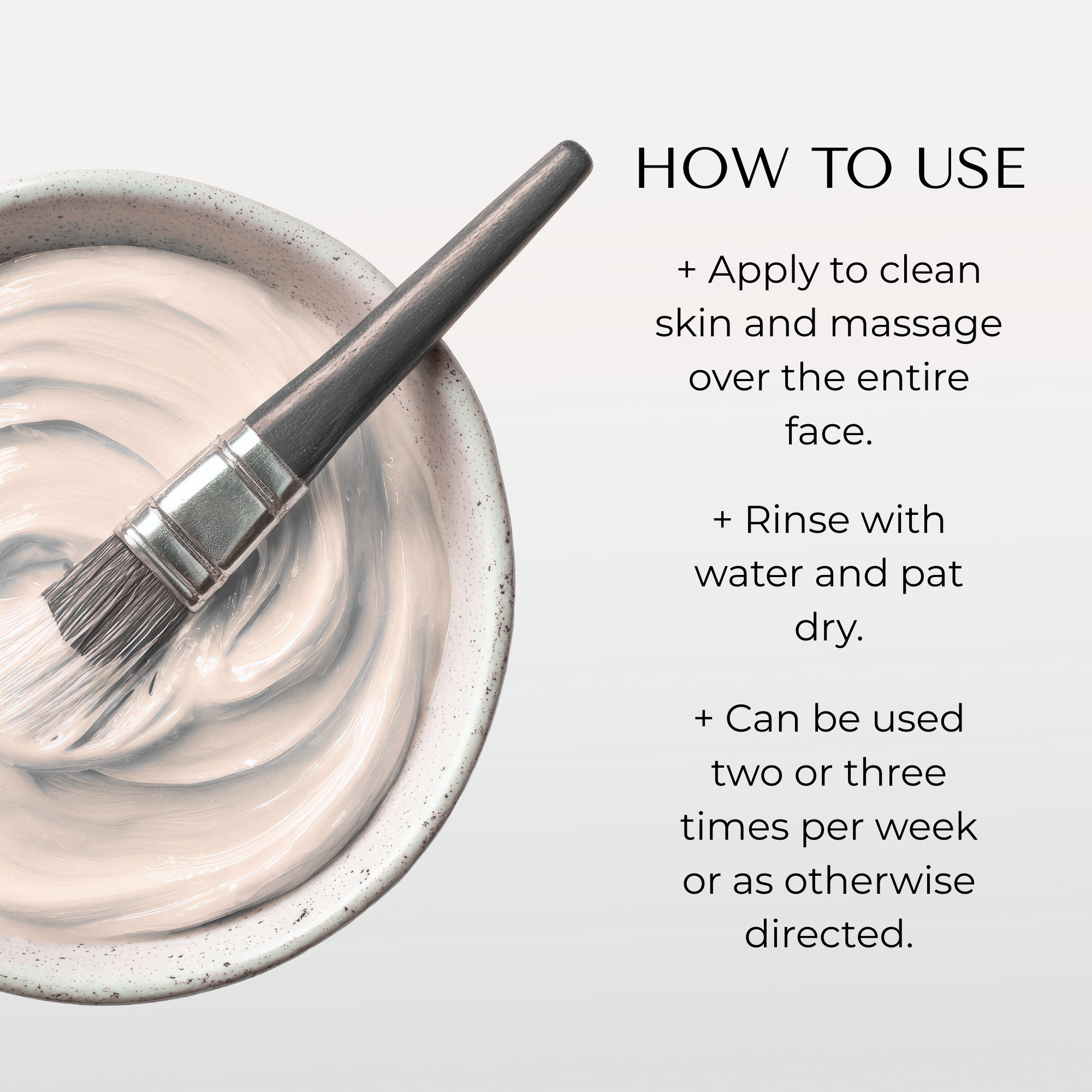 HOW TO USE

+ Apply to clean skin and massage over the entire face.

+ Rinse with water and pat dry.

+ Can be used two or three times per week or as otherwise directed.