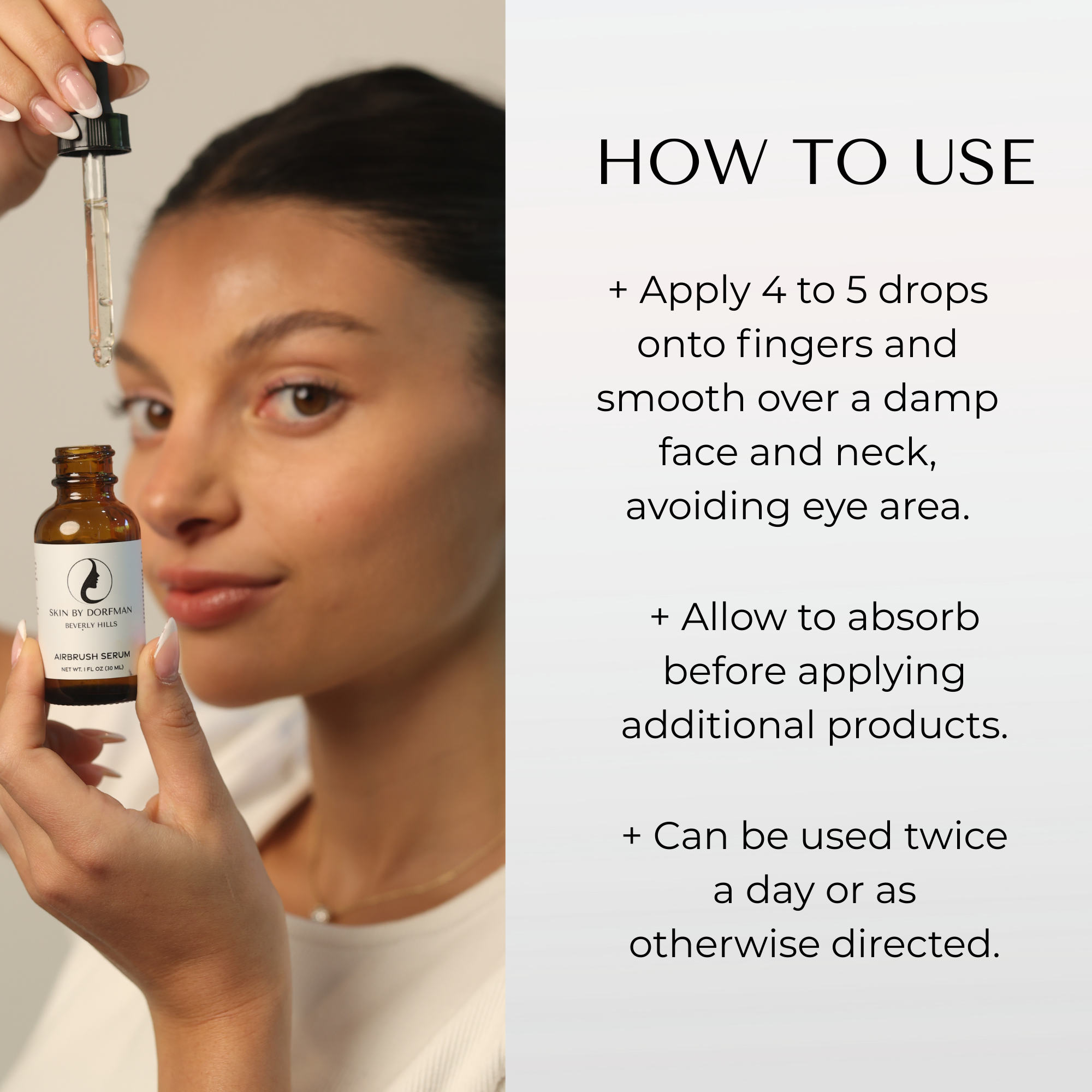 SKIN BY DORFMAN
BEVERLY HILLS

AIRBRUSH SERUM
NET WT. 1 FL OZ (30 ML)

HOW TO USE

+ Apply 4 to 5 drops onto fingers and smooth over a damp face and neck, avoiding eye area.

+ Allow to absorb before applying additional products.

+ Can be used twice a day or as otherwise directed.