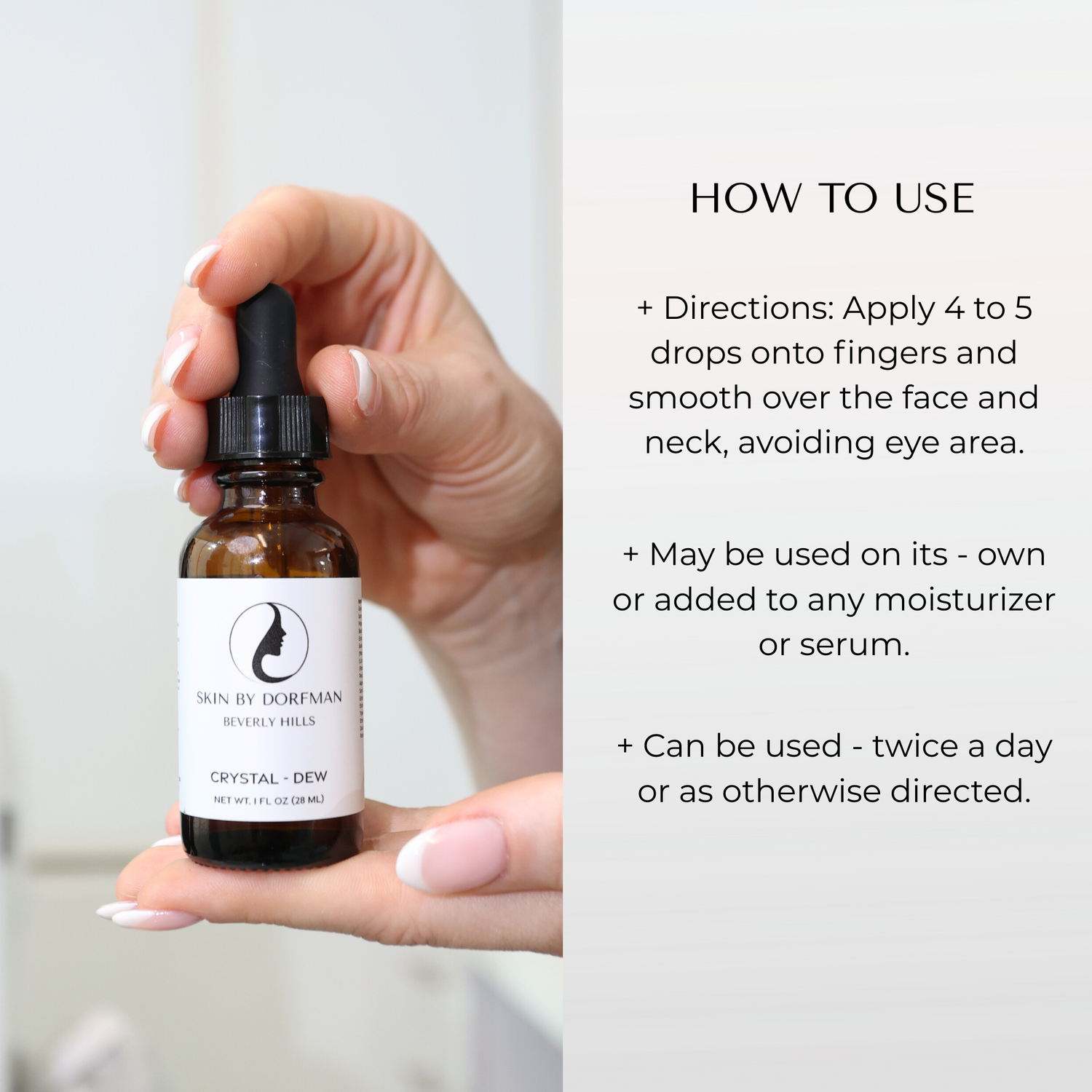 SKIN BY DORFMAN
BEVERLY HILLS

CRYSTAL - DEW
NET WT. 1 FL OZ (28 ML)

HOW TO USE

+ Directions: Apply 4 to 5 drops onto fingers and smooth over the face and neck, avoiding eye area.

+ May be used on its - own or added to any moisturizer or serum.

+ Can be used - twice a day or as otherwise directed.